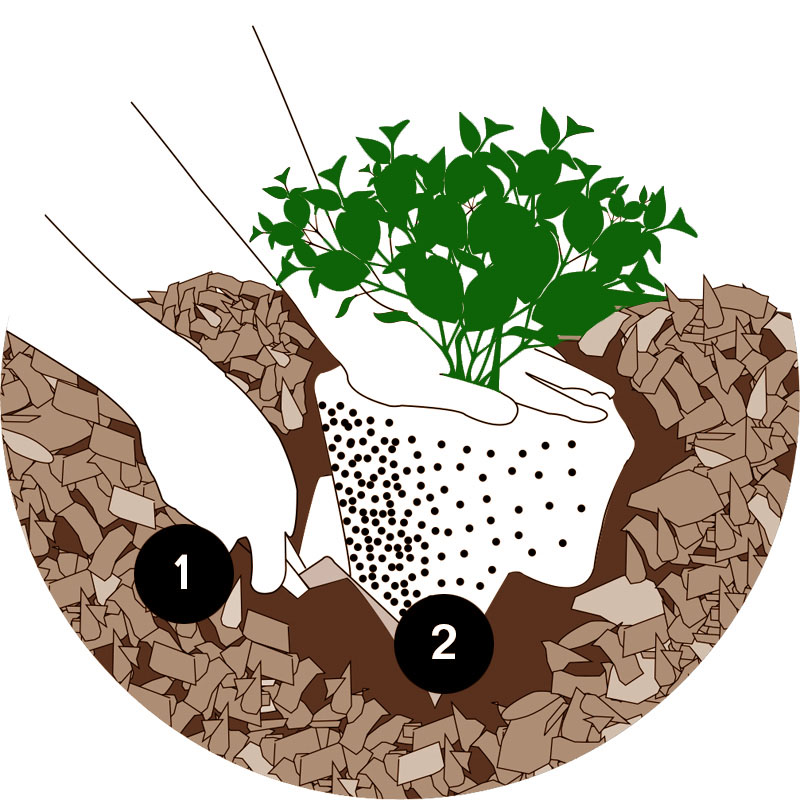 1

2